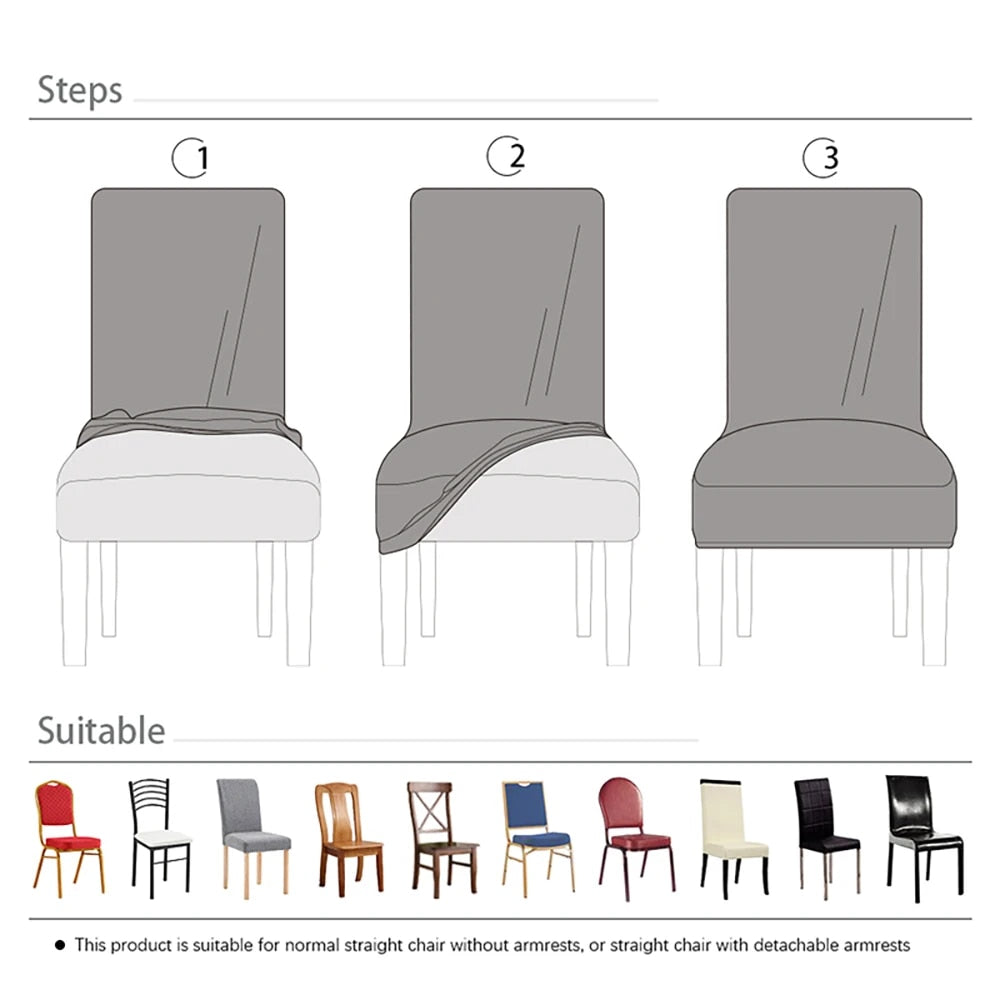 Steps

1

2

3

Suitable

● This product is suitable for normal straight chair without armrests, or straight chair with detachable armrests