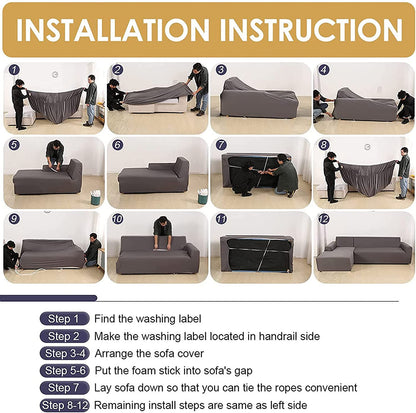 INSTALLATION INSTRUCTION

1

2

3

4

5

6

7

8

9

10

11

12

Step 1 Find the washing label

Step 2 Make the washing label located in handrail side

Step 3-4 Arrange the sofa cover

Step 5-6 Put the foam stick into sofa's gap

Step 7 Lay sofa down so that you can tie the ropes convenient

Step 8-12 Remaining install steps are same as left side